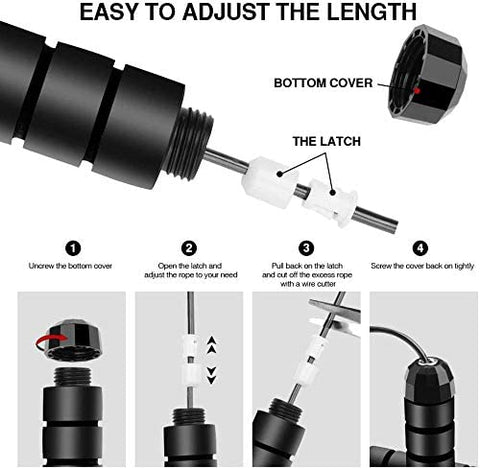 EASY TO ADJUST THE LENGTH

BOTTOM COVER

THE LATCH

1
Uncrew the bottom cover

2
Open the latch and adjust the rope to your need

3
Pull back on the latch and cut off the excess rope with a wire cutter

4
Screw the cover back on tightly